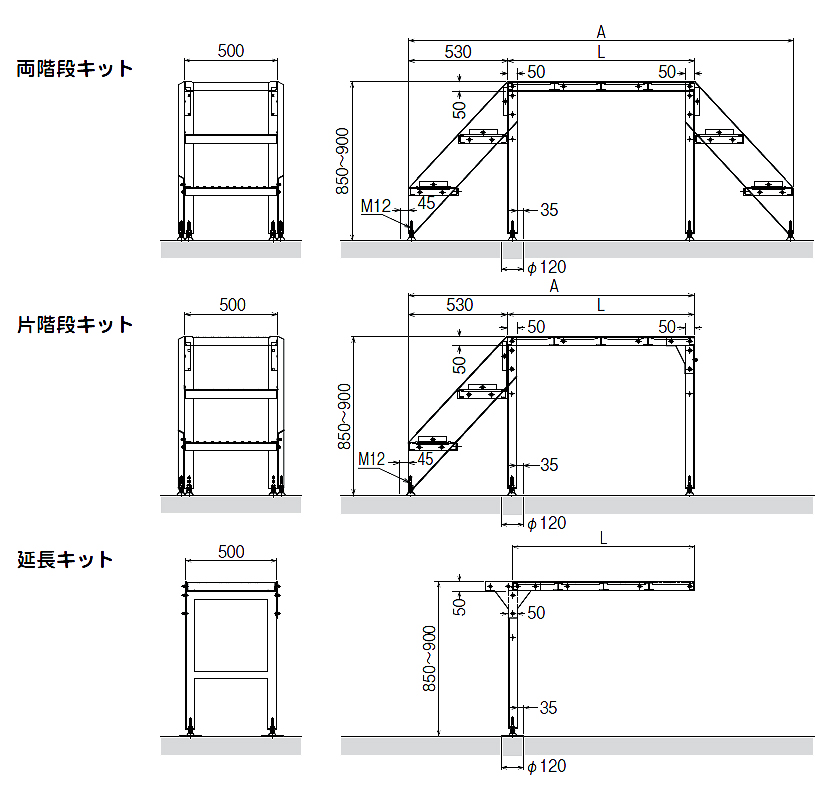 両階段キット

500

A

530

L

50

50

50

850~900

M12

45

35

$\phi$120

片階段キット

500

A

530

L

50

50

50

850~900

M12

45

35

$\phi$120

延長キット

500

L

50

50

850~900

35

$\phi$120