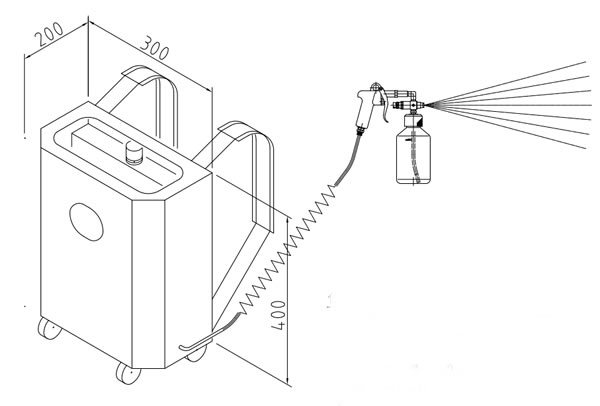 200
300
400