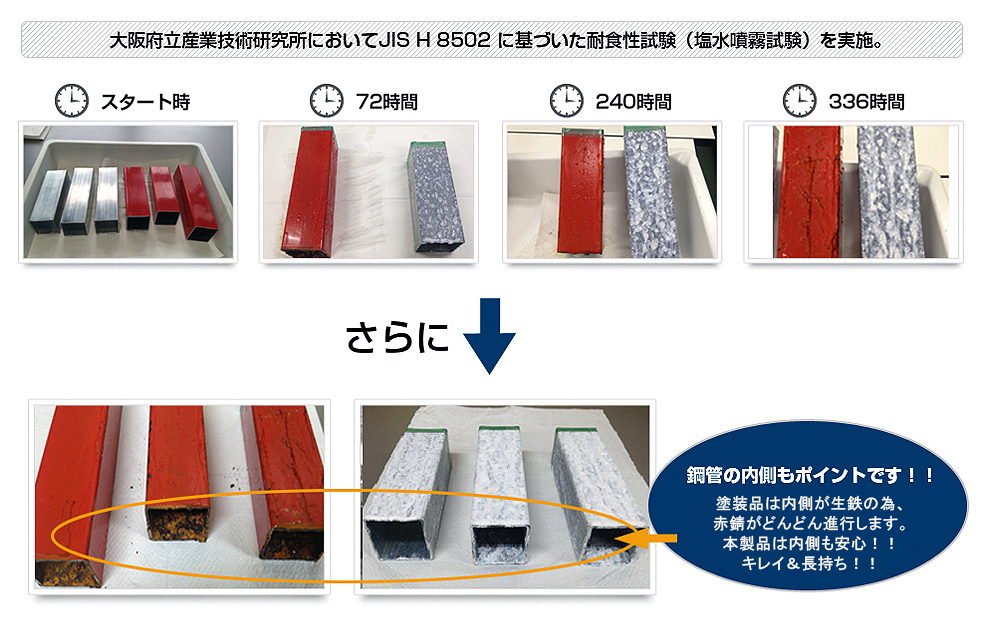 大阪府立産業技術研究所においてJIS H 8502 に基づいた耐食性試験（塩水噴霧試験）を実施。

スタート時

72時間

240時間

336時間

さらに

鋼管の内側もポイントです！！

塗装品は内側が生鉄の為、赤錆がどんどん進行します。本製品は内側も安心！！キレイ＆長持ち！！