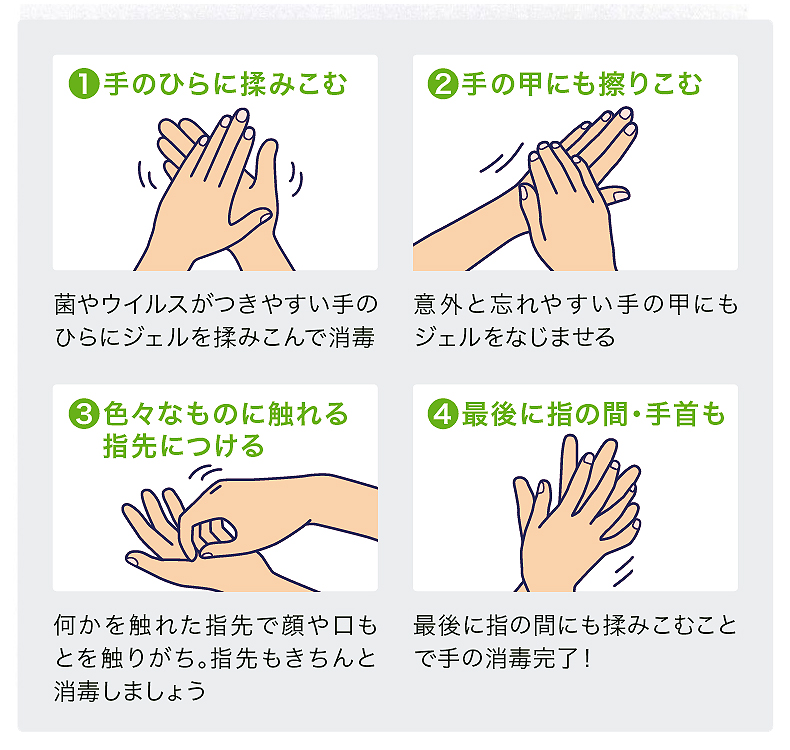 ❶手のひらに揉みこむ

菌やウイルスがつきやすい手のひらにジェルを揉みこんで消毒

❷手の甲にも擦りこむ

意外と忘れやすい手の甲にもジェルをなじませる

❸色々なものに触れる指先につける

何かを触れた指先で顔や口もとを触りがち。指先もきちんと消毒しましょう

❹最後に指の間・手首も

最後に指の間にも揉みこむことで手の消毒完了！