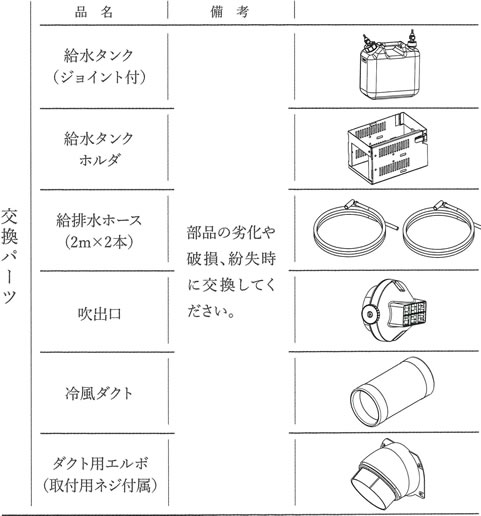 | | 品　名 | 備　考 | |
|---|---|---|---|
| 交換パーツ | 給水タンク（ジョイント付） | 部品の劣化や破損、紛失時に交換してください。 | |
| | 給水タンクホルダ | | |
| | 給排水ホース（2m×2本） | | |
| | 吹出口 | | |
| | 冷風ダクト | | |
| | ダクト用エルボ（取付用ネジ付属） | | |