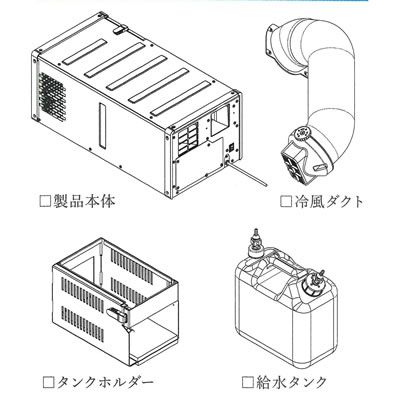 □製品本体

□冷風ダクト

□タンクホルダー

□給水タンク