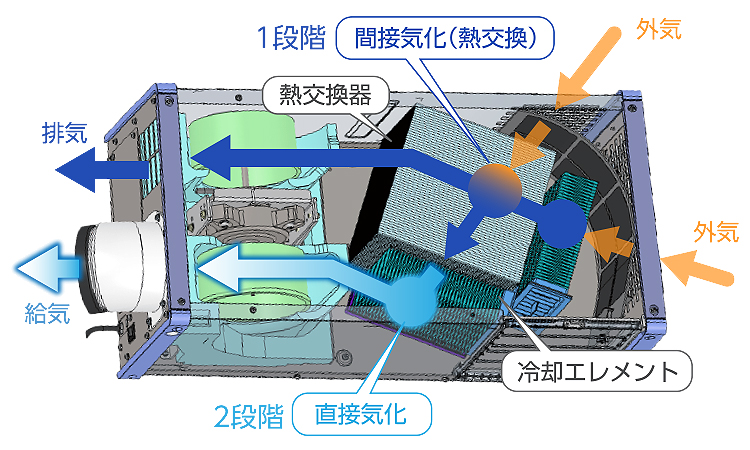 1段階
間接気化(熱交換)
外気
熱交換器
排気
外気
給気
冷却エレメント
2段階
直接気化