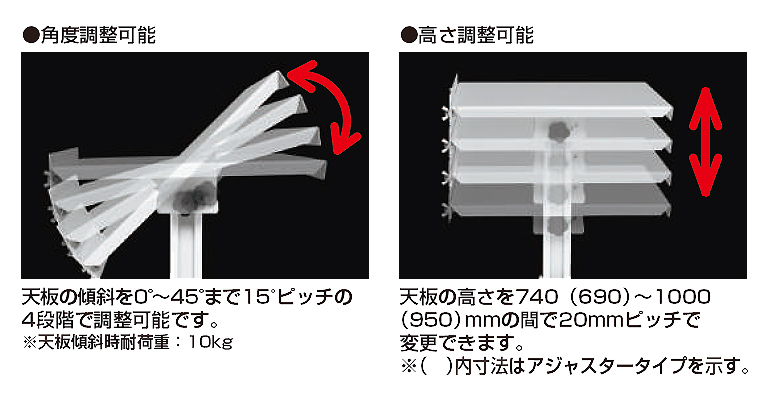 ●角度調整可能

天板の傾斜を0°～45°まで15°ピッチの4段階で調整可能です。
※天板傾斜時耐荷重：10kg

●高さ調整可能

天板の高さを740（690）～1000（950）mmの間で20mmピッチで変更できます。
※（ ）内寸法はアジャスタータイプを示す。