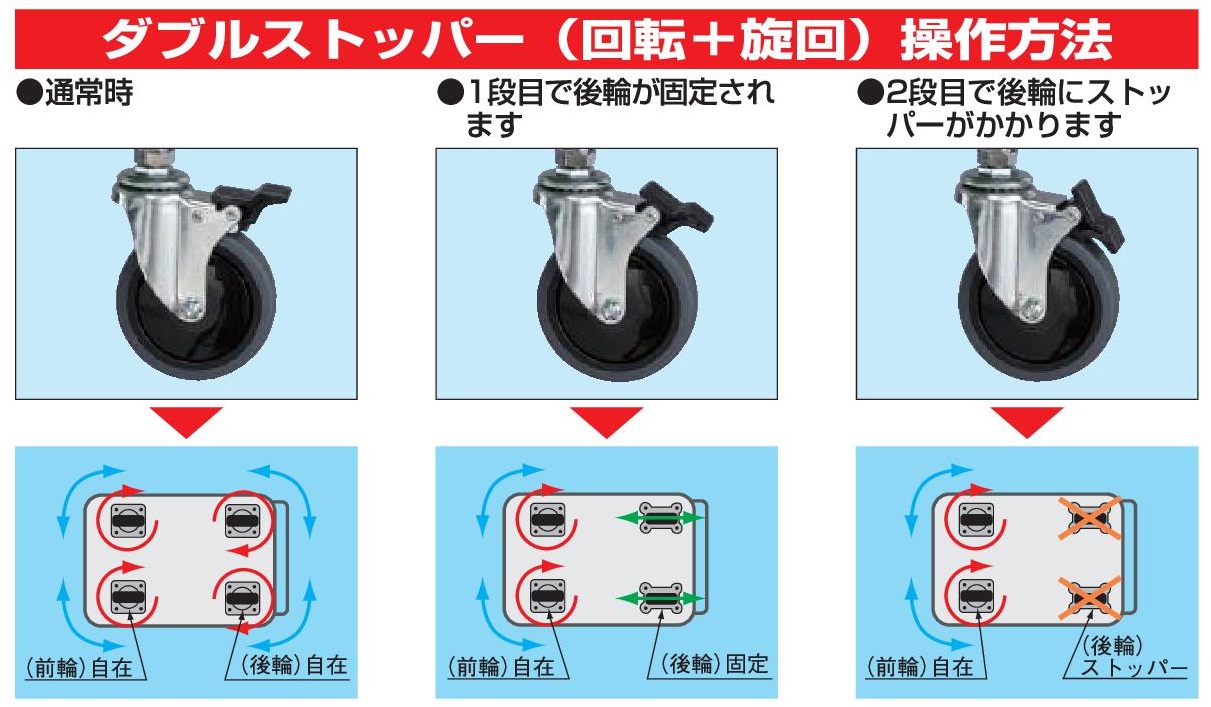 ダブルストッパー（回転＋旋回）操作方法

●通常時

（前輪）自在

（後輪）自在

●1段目で後輪が固定されます

（前輪）自在

（後輪）固定

●2段目で後輪にストッパーがかかります

（前輪）自在

（後輪）ストッパー