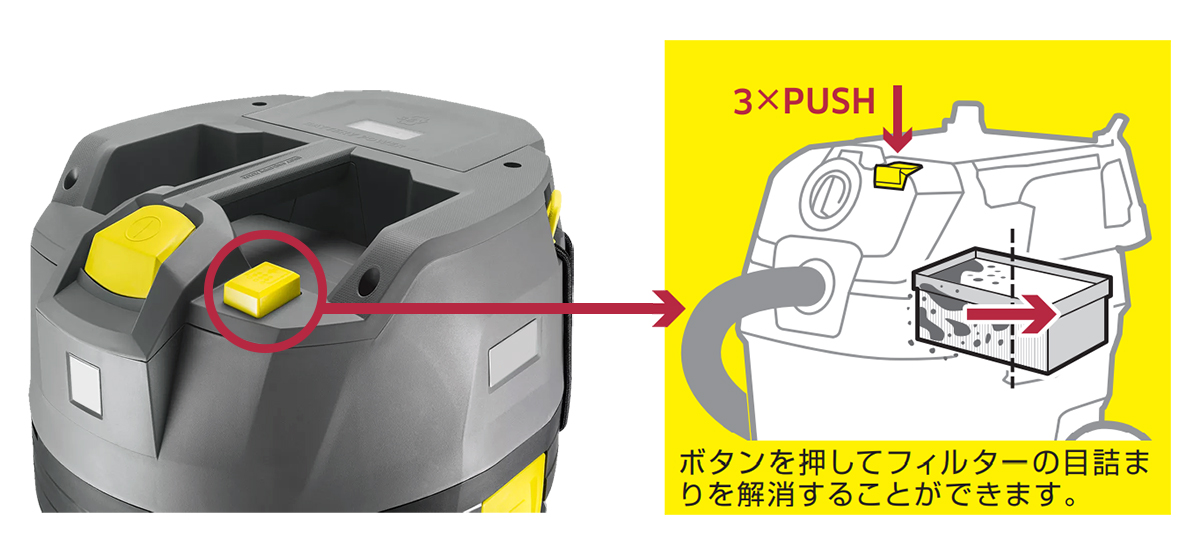 3×PUSH

ボタンを押してフィルターの目詰まりを解消することができます。