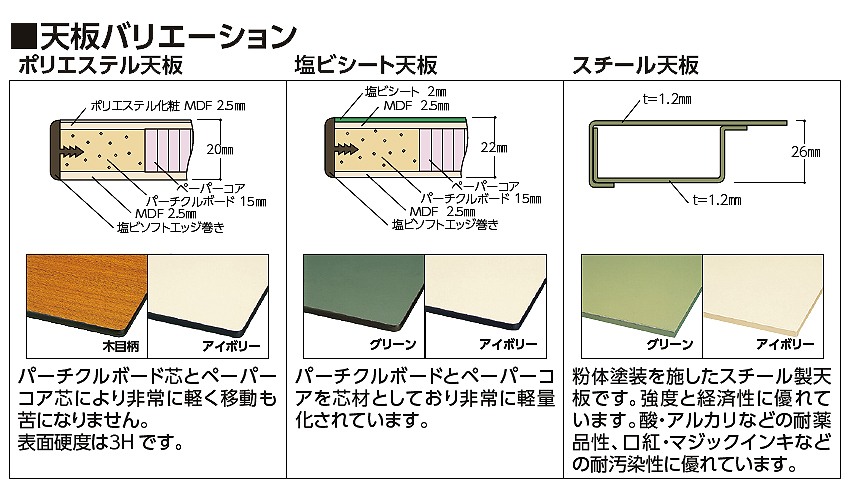 ■天板バリエーション

ポリエステル天板

ポリエステル化粧 MDF 2.5㎜
20㎜
ペーパーコア
パーチクルボード 15㎜
MDF 2.5㎜
塩ビソフトエッジ巻き

木目柄
アイボリー

パーチクルボード芯とペーパーコア芯により非常に軽く移動も苦になりません。
表面硬度は3Hです。

塩ビシート天板

塩ビシート 2㎜
MDF 2.5㎜
22㎜
ペーパーコア
パーチクルボード 15㎜
MDF 2.5㎜
塩ビソフトエッジ巻き

グリーン
アイボリー

パーチクルボードとペーパーコアを芯材としており非常に軽量化されています。

スチール天板

t=1.2㎜
26㎜
t=1.2㎜

グリーン
アイボリー

粉体塗装を施したスチール製天板です。強度と経済性に優れています。酸・アルカリなどの耐薬品性、口紅・マジックインキなどの耐汚染性に優れています。