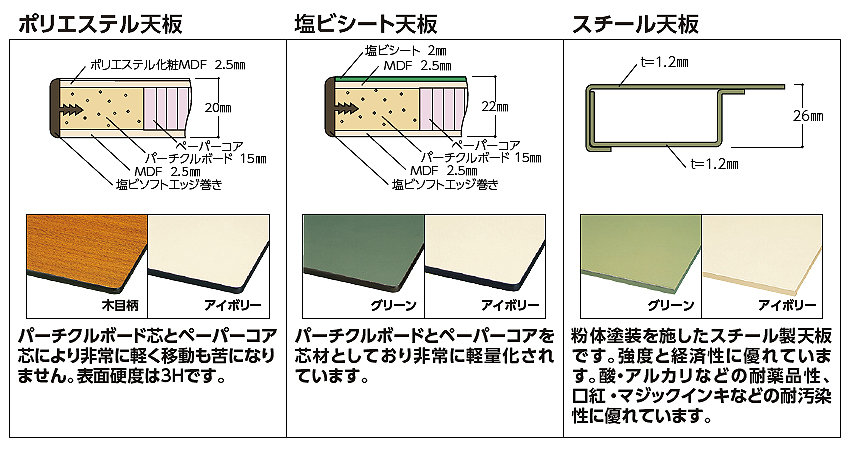 ポリエステル天板

ポリエステル化粧MDF 2.5mm
20mm
ペーパーコア
パーチクルボード 15mm
MDF 2.5mm
塩ビソフトエッジ巻き

木目柄
アイボリー

パーチクルボード芯とペーパーコア芯により非常に軽く移動も苦になりません。表面硬度は3Hです。

塩ビシート天板

塩ビシート 2mm
MDF 2.5mm
22mm
ペーパーコア
パーチクルボード 15mm
MDF 2.5mm
塩ビソフトエッジ巻き

グリーン
アイボリー

パーチクルボードとペーパーコアを芯材としており非常に軽量化されています。

スチール天板

t=1.2mm
26mm
t=1.2mm

グリーン
アイボリー

粉体塗装を施したスチール製天板です。強度と経済性に優れています。酸・アルカリなどの耐薬品性、口紅・マジックインキなどの耐汚染性に優れています。