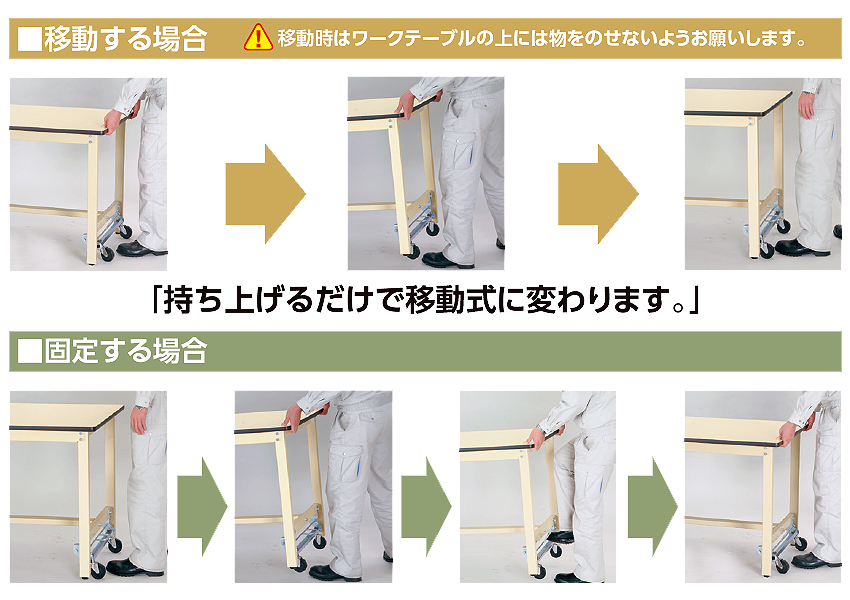 ■移動する場合

移動時はワークテーブルの上には物をのせないようお願いします。

「持ち上げるだけで移動式に変わります。」

■固定する場合