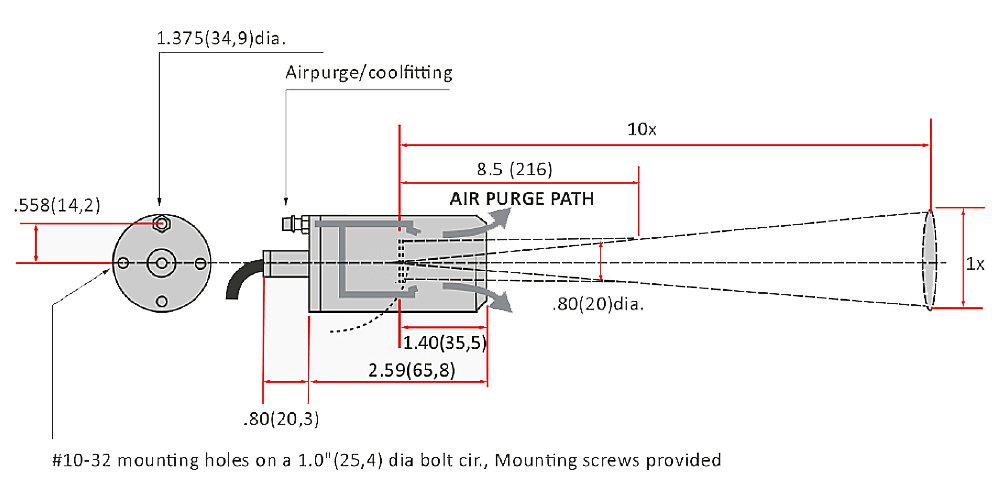 1.375(34,9)dia.

Airpurge/coolfitting

10x

8.5 (216)

AIR PURGE PATH

.558(14,2)

1x

.80(20)dia.

1.40(35,5)

2.59(65,8)

.80(20,3)

#10-32 mounting holes on a 1.0"(25,4) dia bolt cir., Mounting screws provided