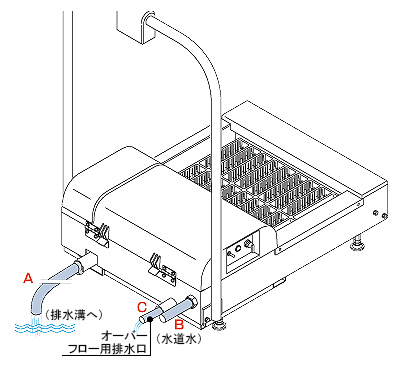 A
（排水溝へ）
C
B
オーバーフロー用排水口
（水道水）