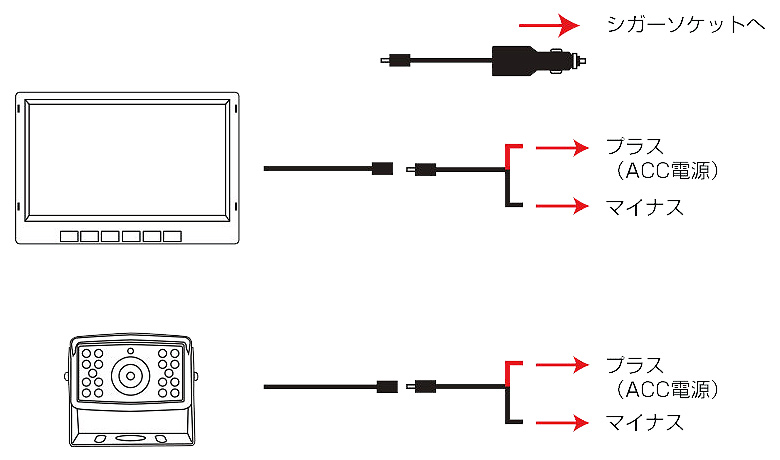 シガーソケットへ

プラス
（ACC電源）

マイナス

プラス
（ACC電源）

マイナス