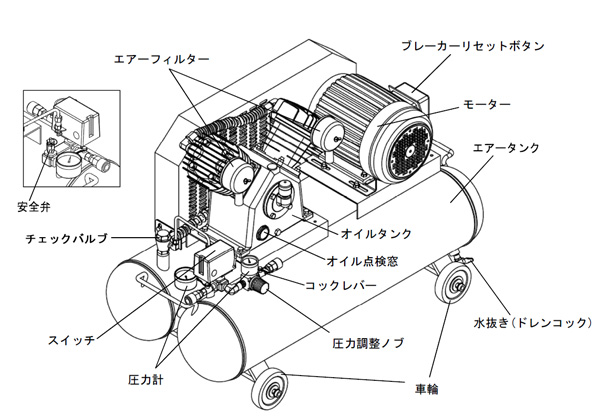 エアーフィルター

ブレーカーリセットボタン

モーター

エアータンク

安全弁

チェックバルブ

オイルタンク

オイル点検窓

コックレバー

水抜き(ドレンコック)

スイッチ

圧力調整ノブ

圧力計

車輪