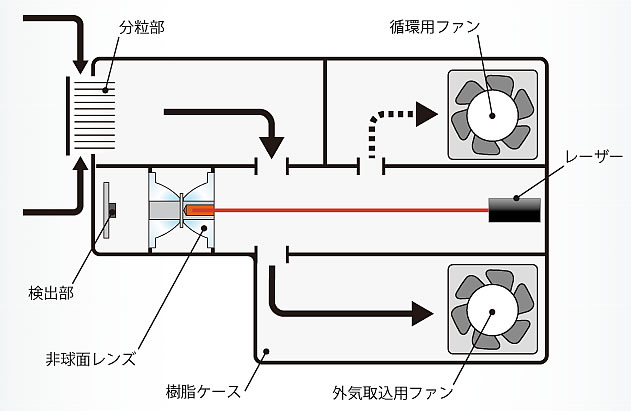 分粒部
循環用ファン
レーザー
検出部
非球面レンズ
樹脂ケース
外気取込用ファン