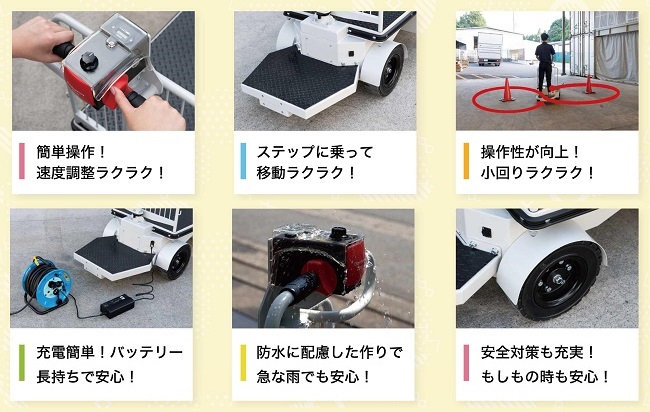 簡単操作！
速度調整ラクラク！

ステップに乗って
移動ラクラク！

操作性が向上！
小回りラクラク！

充電簡単！バッテリー
長持ちで安心！

防水に配慮した作りで
急な雨でも安心！

安全対策も充実！
もしもの時も安心！