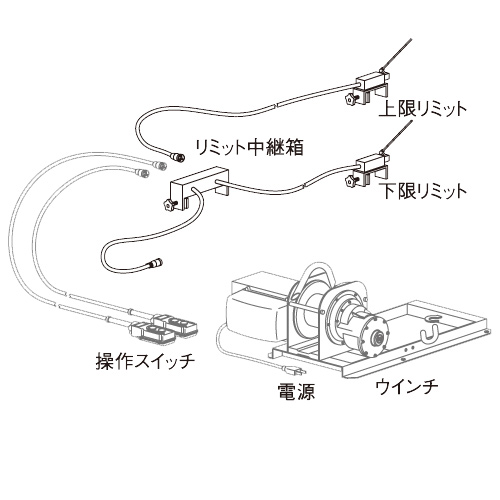 上限リミット

リミット中継箱

下限リミット

操作スイッチ

電源

ウインチ