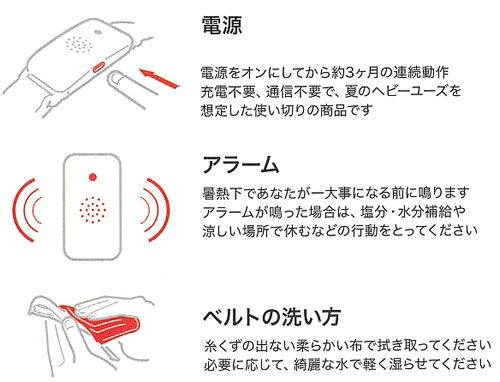 電源

電源をオンにしてから約3ヶ月の連続動作
充電不要、通信不要で、夏のヘビーユーズを
想定した使い切りの商品です

アラーム

暑熱下であなたが一大事になる前に鳴ります
アラームが鳴った場合は、塩分・水分補給や
涼しい場所で休むなどの行動をとってください

ベルトの洗い方

糸くずの出ない柔らかい布で拭き取ってください
必要に応じて、綺麗な水で軽く湿らせてください