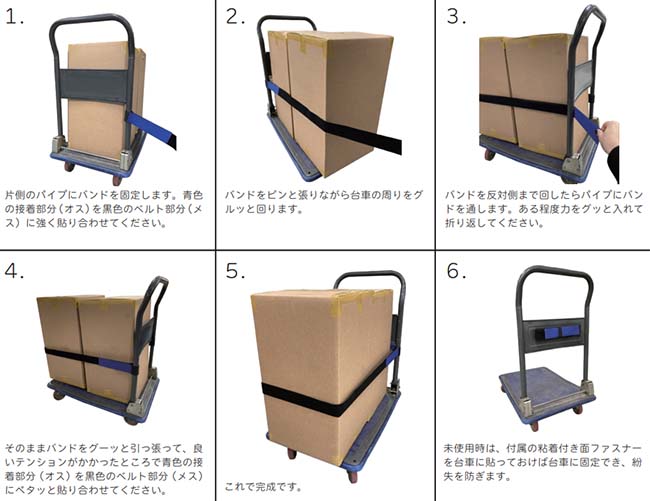 1.

片側のパイプにバンドを固定します。青色の接着部分（オス）を黒色のベルト部分（メス）に強く貼り合わせてください。

2.

バンドをピンと張りながら台車の周りをグルッと回ります。

3.

バンドを反対側まで回したらパイプにバンドを通します。ある程度力をグッと入れて折り返してください。

4.

そのままバンドをグーッと引っ張って、良いテンションがかかったところで青色の接着部分（オス）を黒色のベルト部分（メス）にペタッと貼り合わせてください。

5.

これで完成です。

6.

未使用時は、付属の粘着付き面ファスナーを台車に貼っておけば台車に固定でき、紛失を防ぎます。