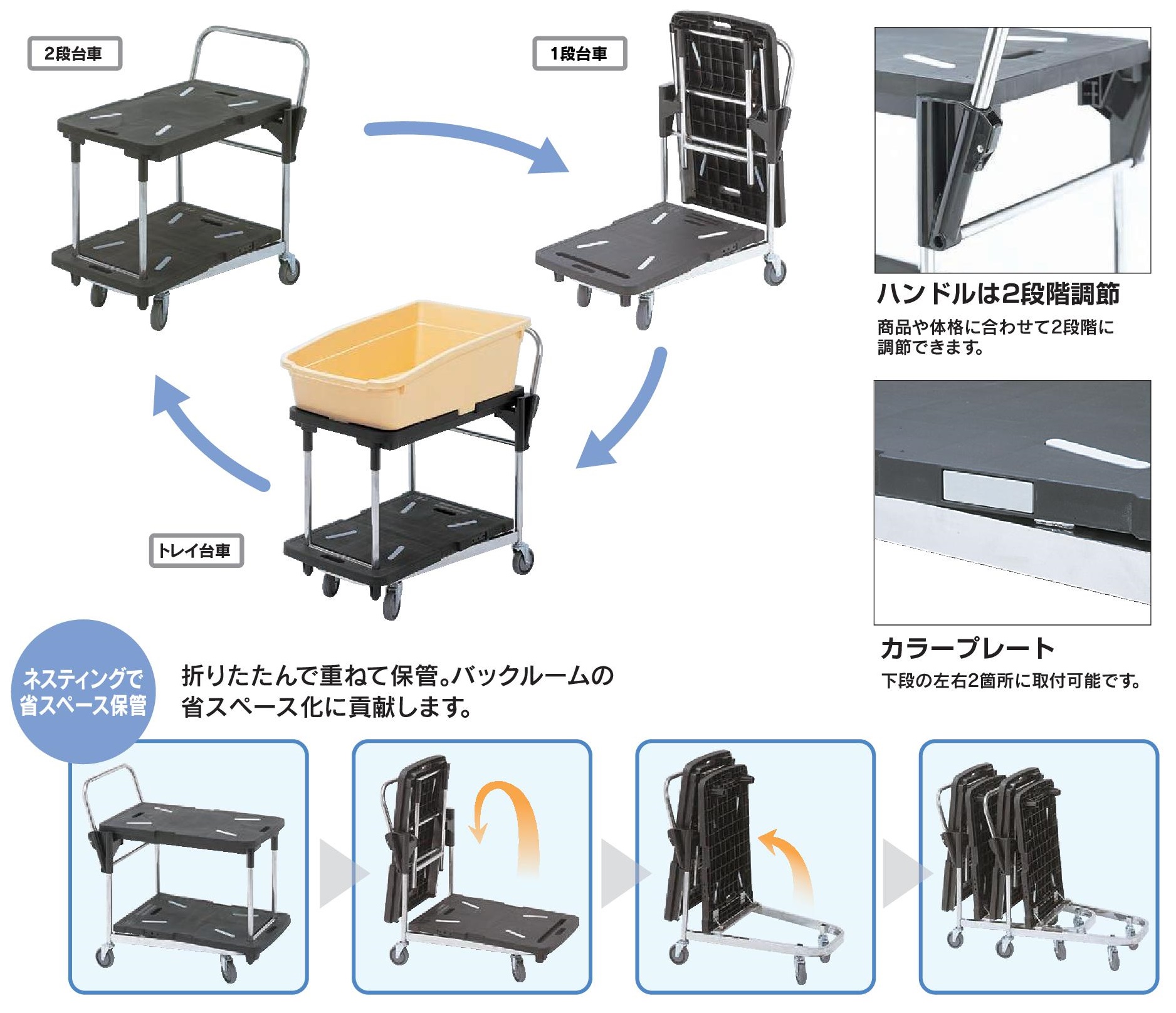 2段台車

1段台車

トレイ台車

ハンドルは2段階調節

商品や体格に合わせて2段階に調節できます。

カラープレート

下段の左右2箇所に取付可能です。

ネスティングで省スペース保管

折りたたんで重ねて保管。バックルームの省スペース化に貢献します。