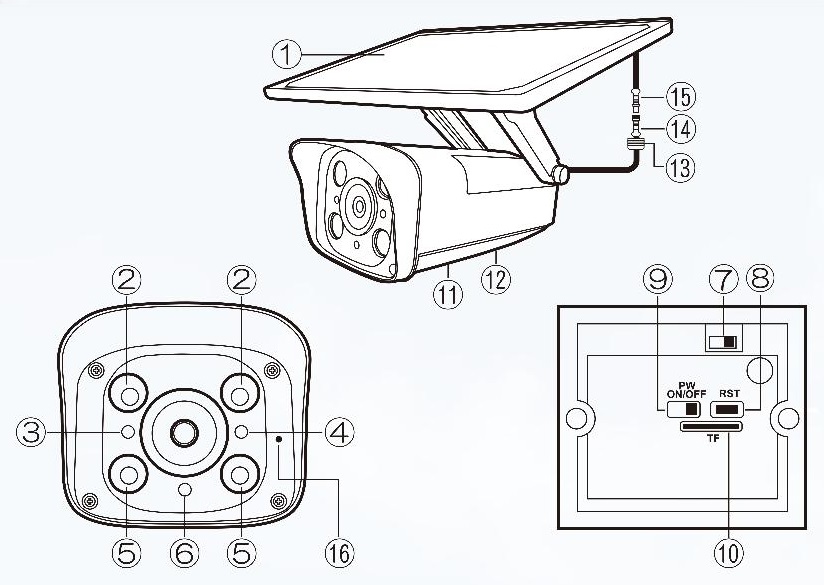 1
15
14
13
11
12
2
2
3
4
5
6
5
16
9
7
8
PW ON/OFF
RST
TF
10