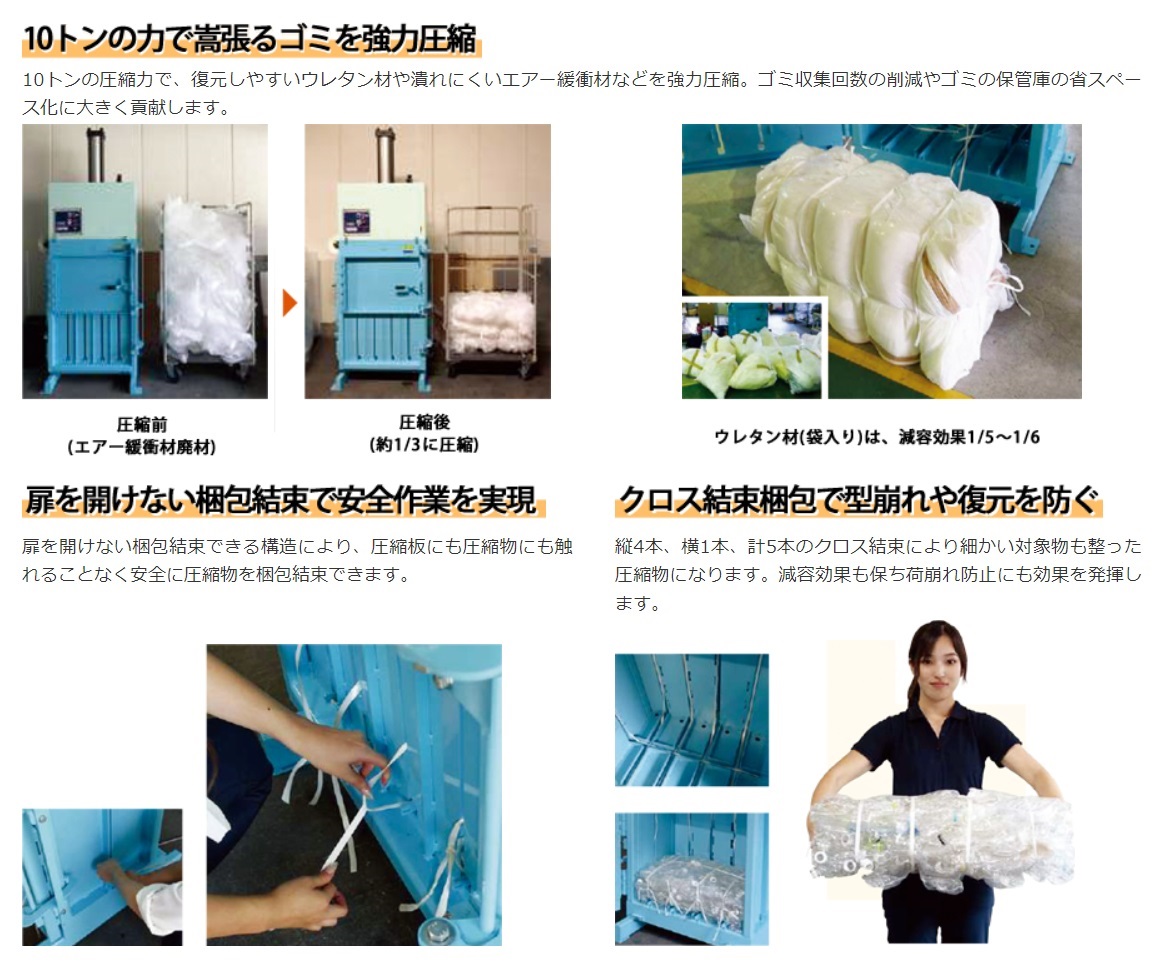 10トンの力で嵩張るゴミを強力圧縮

10トンの圧縮力で、復元しやすいウレタン材や潰れにくいエアー緩衝材などを強力圧縮。ゴミ収集回数の削減やゴミの保管庫の省スペース化に大きく貢献します。

圧縮前
(エアー緩衝材廃材)

圧縮後
(約1/3に圧縮)

ウレタン材(袋入り)は、減容効果1/5～1/6

扉を開けない梱包結束で安全作業を実現

扉を開けない梱包結束できる構造により、圧縮板にも圧縮物にも触れることなく安全に圧縮物を梱包結束できます。

クロス結束梱包で型崩れや復元を防ぐ

縦4本、横1本、計5本のクロス結束により細かい対象物も整った圧縮物になります。減容効果も保ち荷崩れ防止にも効果を発揮します。