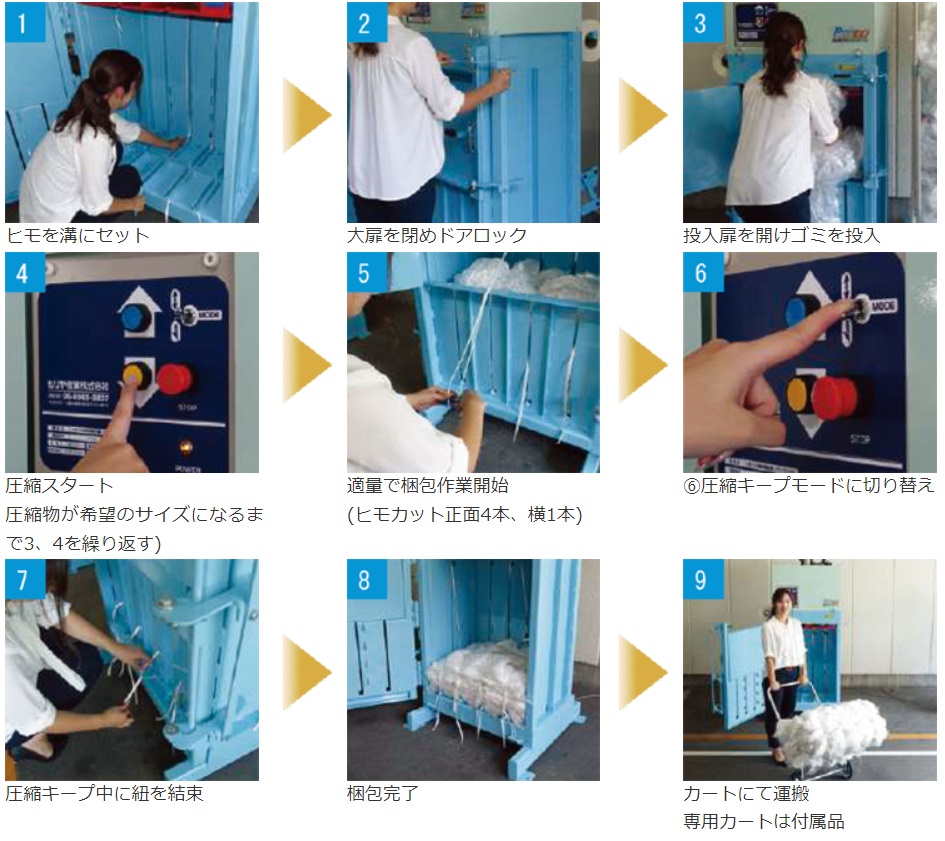 1
ヒモを溝にセット

2
大扉を閉めドアロック

3
投入扉を開けゴミを投入

4
MODE
STOP
POWER
圧縮スタート
圧縮物が希望のサイズになるまで3、4を繰り返す)

5
適量で梱包作業開始
(ヒモカット正面4本、横1本)

6
MODE
STOP
⑥圧縮キープモードに切り替え

7
圧縮キープ中に紐を結束

8
梱包完了

9
カートにて運搬
専用カートは付属品