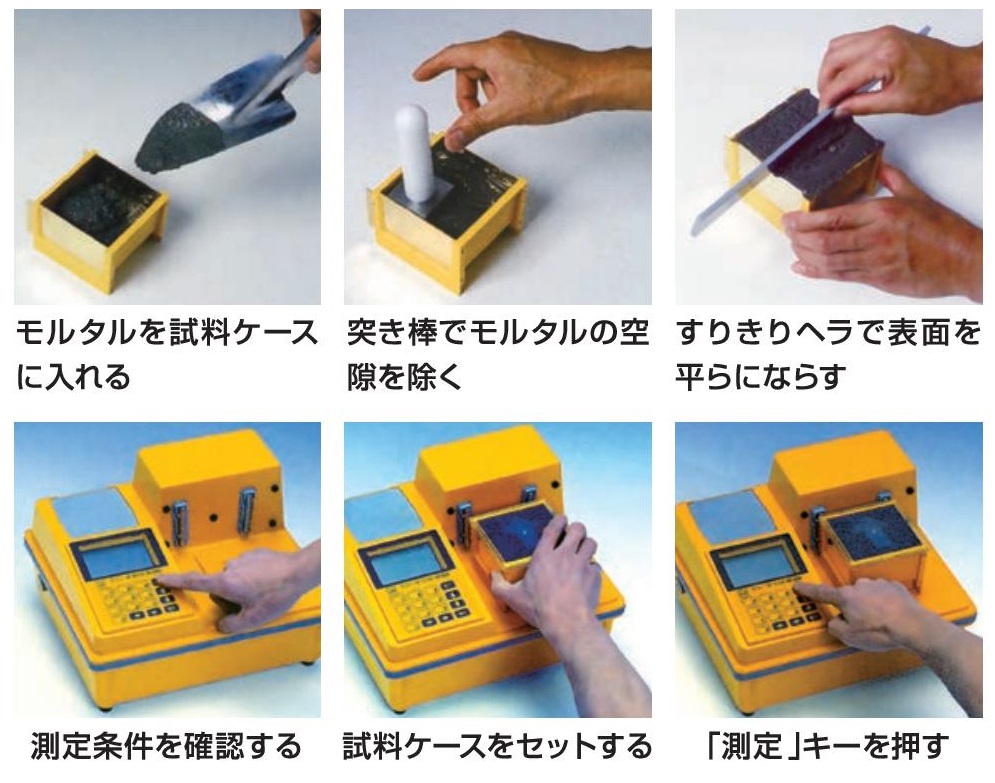 モルタルを試料ケースに入れる

突き棒でモルタルの空隙を除く

すりきりヘラで表面を平らにならす

測定条件を確認する

試料ケースをセットする

「測定」キーを押す