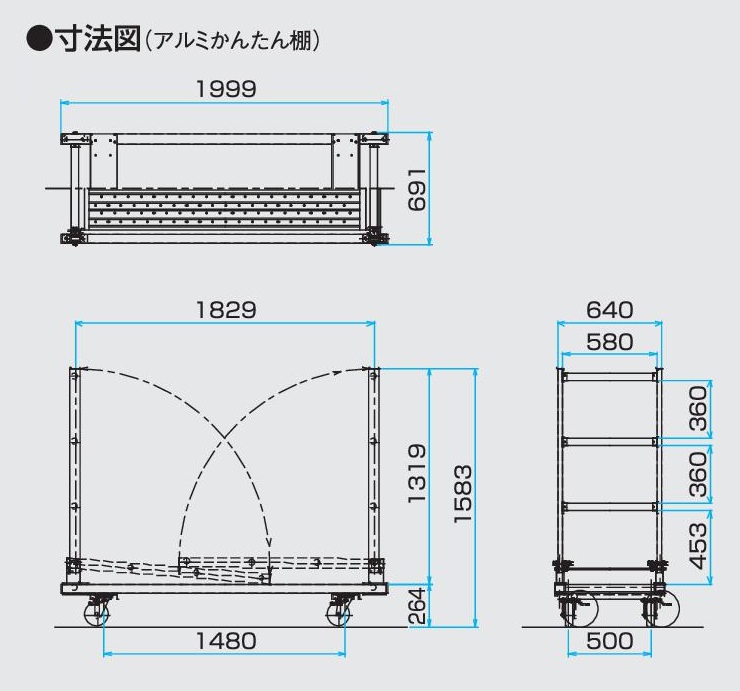 ●寸法図（アルミかんたん棚）

1999

691

1829

1319

1583

264

1480

640

580

360

360

453

500