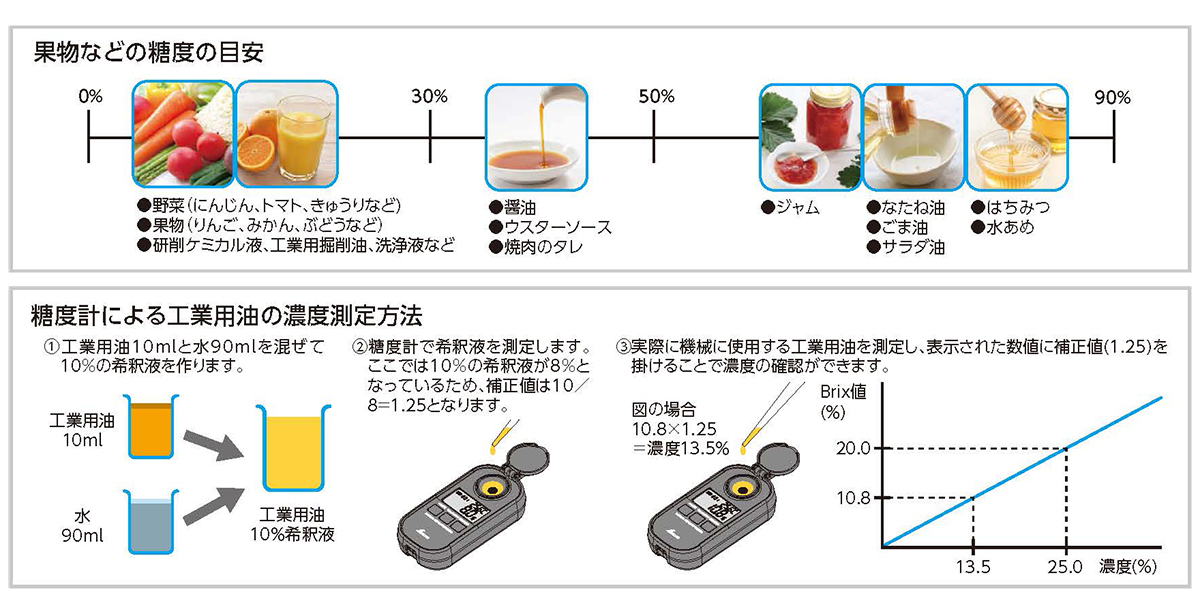 果物などの糖度の目安

0%
30%
50%
90%

●野菜（にんじん、トマト、きゅうりなど）
●果物（りんご、みかん、ぶどうなど）
●研削ケミカル液、工業用掘削油、洗浄液など

●醤油
●ウスターソース
●焼肉のタレ

●ジャム

●なたね油
●ごま油
●サラダ油

●はちみつ
●水あめ

糖度計による工業用油の濃度測定方法

①工業用油10mlと水90mlを混ぜて10%の希釈液を作ります。

工業用油
10ml

水
90ml

工業用油
10%希釈液

②糖度計で希釈液を測定します。ここでは10%の希釈液が8%となっているため、補正値は10／8=1.25となります。

③実際に機械に使用する工業用油を測定し、表示された数値に補正値(1.25)を掛けることで濃度の確認ができます。

図の場合
10.8×1.25
＝濃度13.5%

Brix値
(%)
20.0
10.8
13.5
25.0
濃度(%)