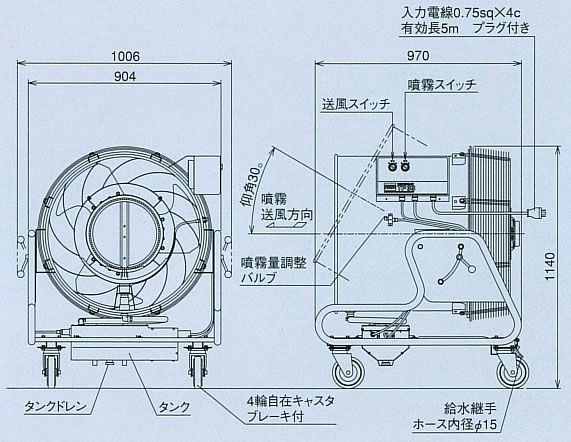 入力電線0.75sq×4c
有効長5m プラグ付き

1006

904

970

噴霧スイッチ

送風スイッチ

仰角30°

噴霧
送風方向

噴霧量調整
バルブ

1140

タンクドレン

タンク

4輪自在キャスタ
ブレーキ付

給水継手
ホース内径$\phi$15