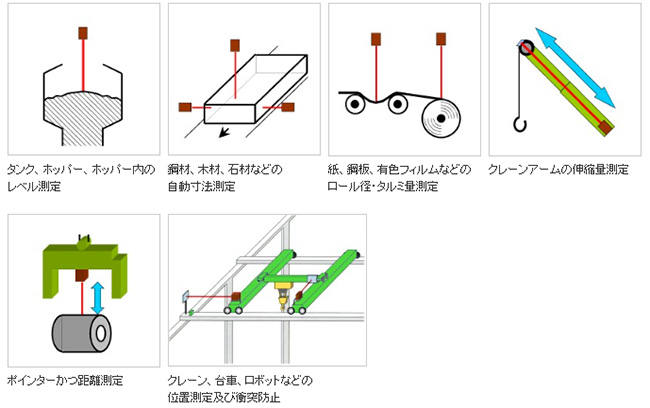 タンク、ホッパー、ホッパー内のレベル測定

鋼材、木材、石材などの自動寸法測定

紙、鋼板、有色フィルムなどのロール径・タルミ量測定

クレーンアームの伸縮量測定

ポインターかつ距離測定

クレーン、台車、ロボットなどの位置測定及び衝突防止