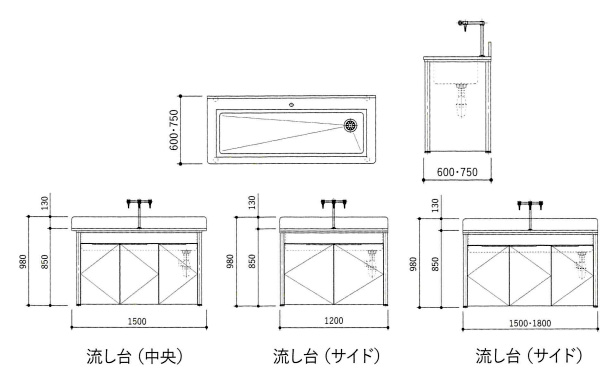 600・750

600・750

130
980
850
1500
流し台（中央）

130
980
850
1200
流し台（サイド）

130
980
850
1500・1800
流し台（サイド）