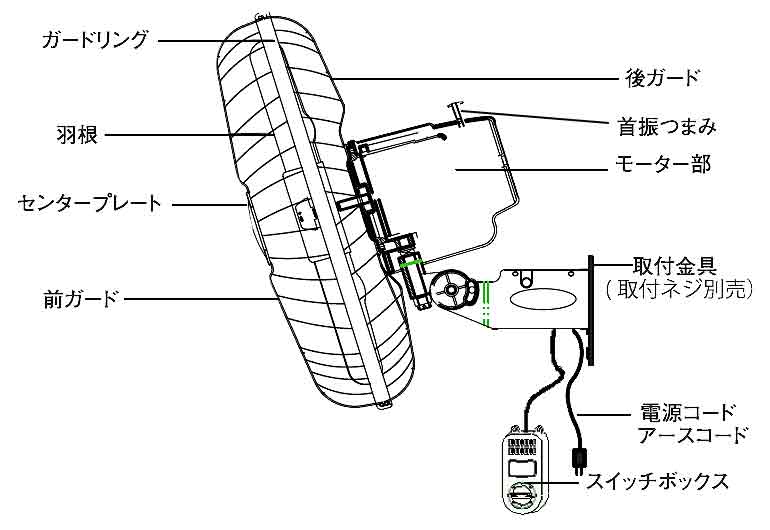 ガードリング

羽根

センタープレート

前ガード

後ガード

首振つまみ

モーター部

取付金具
（取付ネジ別売）

電源コード
アースコード

スイッチボックス