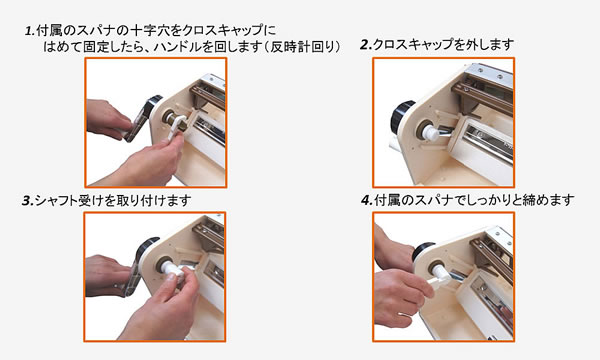 1.付属のスパナの十字穴をクロスキャップにはめて固定したら、ハンドルを回します（反時計回り）

2.クロスキャップを外します

3.シャフト受けを取り付けます

4.付属のスパナでしっかりと締めます