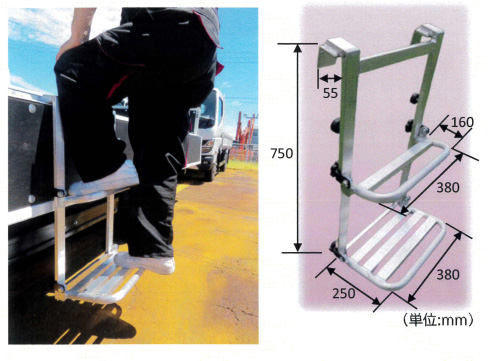 55
160
750
380
380
250
(単位:mm)