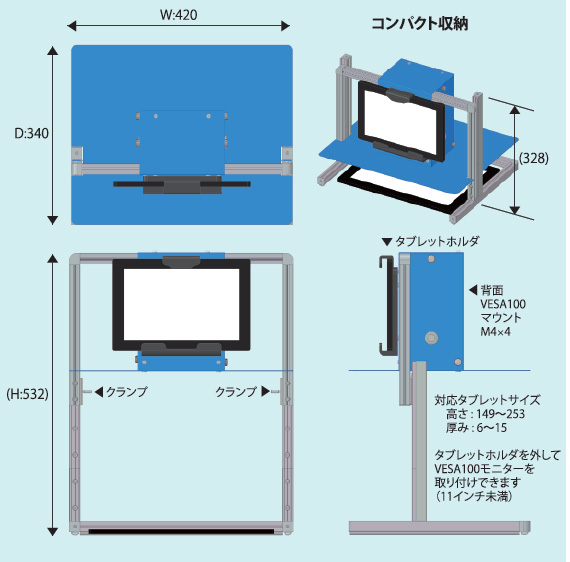 W:420

コンパクト収納

D:340

(328)

▼タブレットホルダ

◀背面
VESA100
マウント
M4×4

(H:532)

◀クランプ

クランプ▶

対応タブレットサイズ
高さ：149〜253
厚み：6〜15

タブレットホルダを外して
VESA100モニターを
取り付けできます
（11インチ未満）