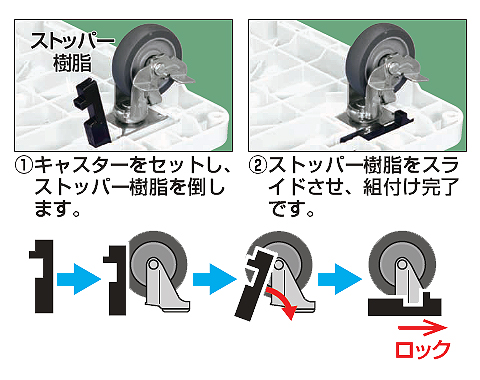 ストッパー樹脂

①キャスターをセットし、ストッパー樹脂を倒します。

②ストッパー樹脂をスライドさせ、組付け完了です。

ロック