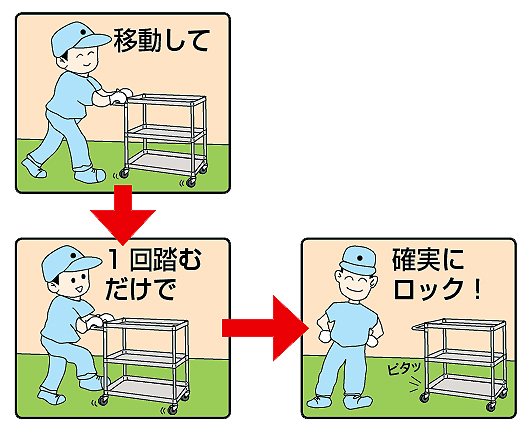 移動して

1 回踏むだけで

確実にロック！

ピタッ