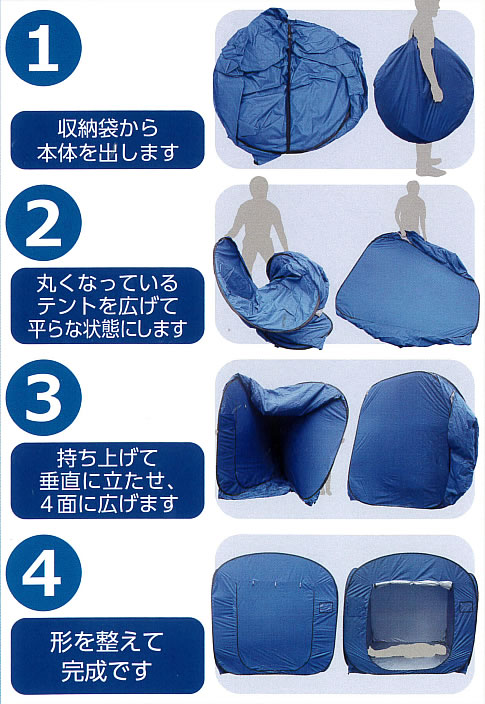 1

収納袋から本体を出します

2

丸くなっているテントを広げて平らな状態にします

3

持ち上げて垂直に立たせ、4面に広げます

4

形を整えて完成です