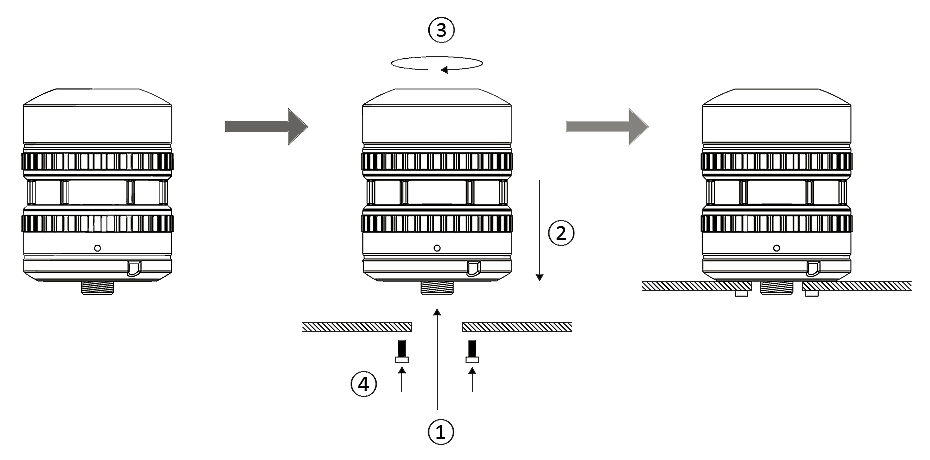 ③
②
④
①