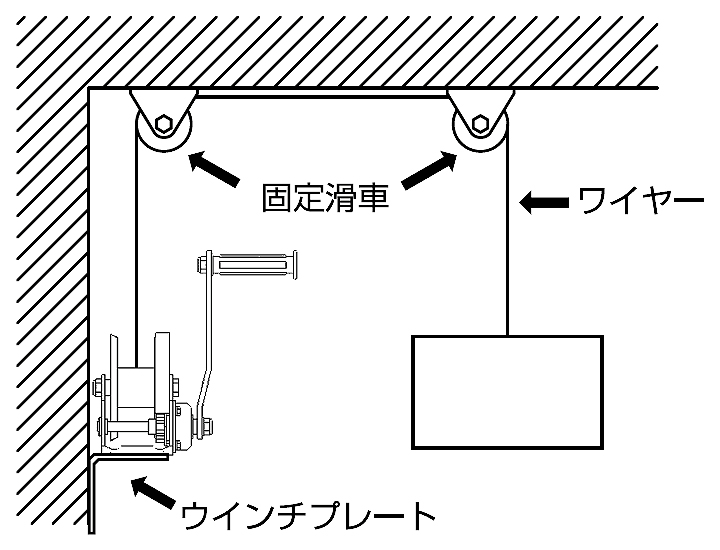 固定滑車

ワイヤー

ウインチプレート