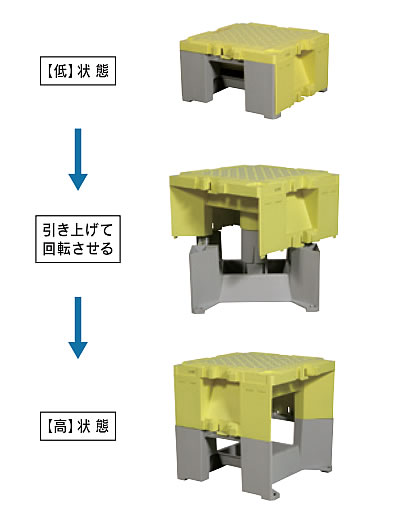 【低】状 態

引き上げて
回転させる

【高】状 態