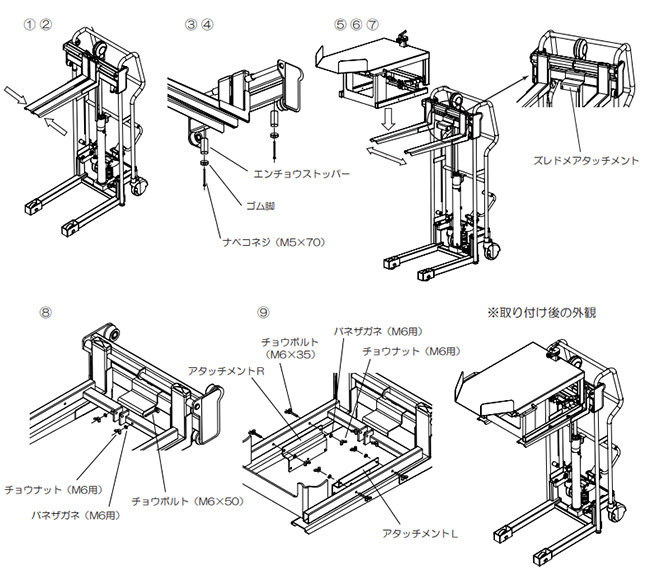 ①②

③④

エンチョウストッパー

ゴム脚

ナベコネジ（M5×70）

⑤⑥⑦

ズレドメアタッチメント

⑧

チョウナット（M6用）

バネザガネ（M6用）

チョウボルト（M6×50）

⑨

チョウボルト（M6×35）

バネザガネ（M6用）

チョウナット（M6用）

アタッチメントR

アタッチメントL

※取り付け後の外観