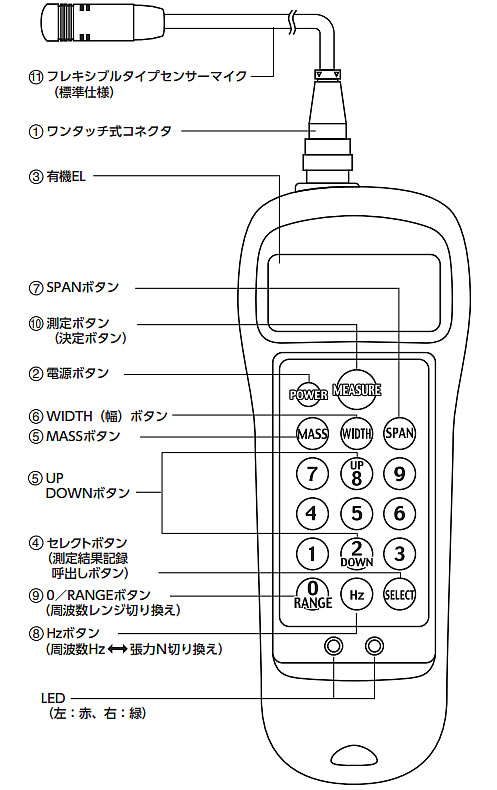 ⑪ フレキシブルタイプセンサーマイク
（標準仕様）

① ワンタッチ式コネクタ

③ 有機EL

⑦ SPANボタン

⑩ 測定ボタン
（決定ボタン）

② 電源ボタン

⑥ WIDTH（幅）ボタン

⑤ MASSボタン

⑤ UP
DOWNボタン

④ セレクトボタン
（測定結果記録
呼出しボタン）

⑨ 0／RANGEボタン
（周波数レンジ切り換え）

⑧ Hzボタン
（周波数Hz ⟷ 張力N切り換え）

LED
（左：赤、右：緑）

POWER
MEASURE
MASS
WIDTH
SPAN
7
UP
8
9
4
5
6
1
2
DOWN
3
0
RANGE
Hz
SELECT