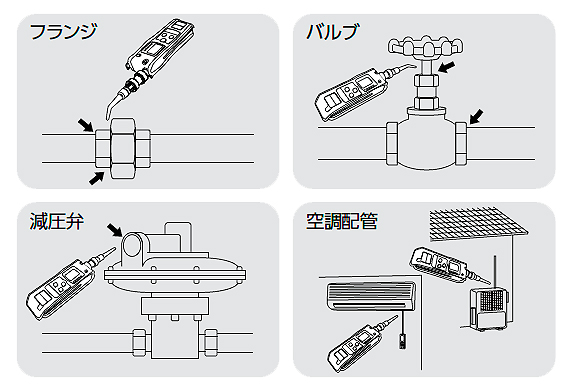 フランジ

バルブ

減圧弁

空調配管