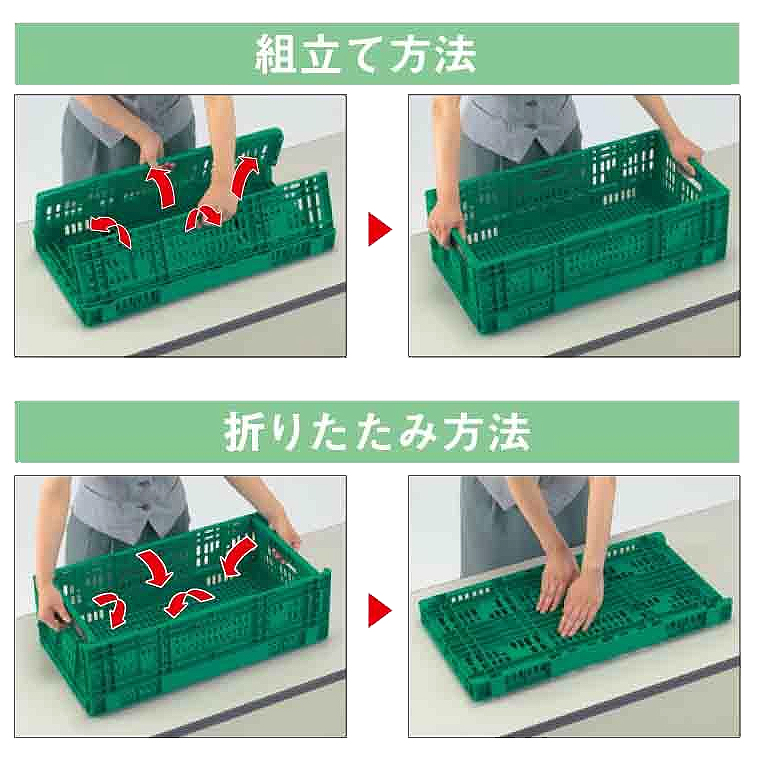 組立て方法

折りたたみ方法