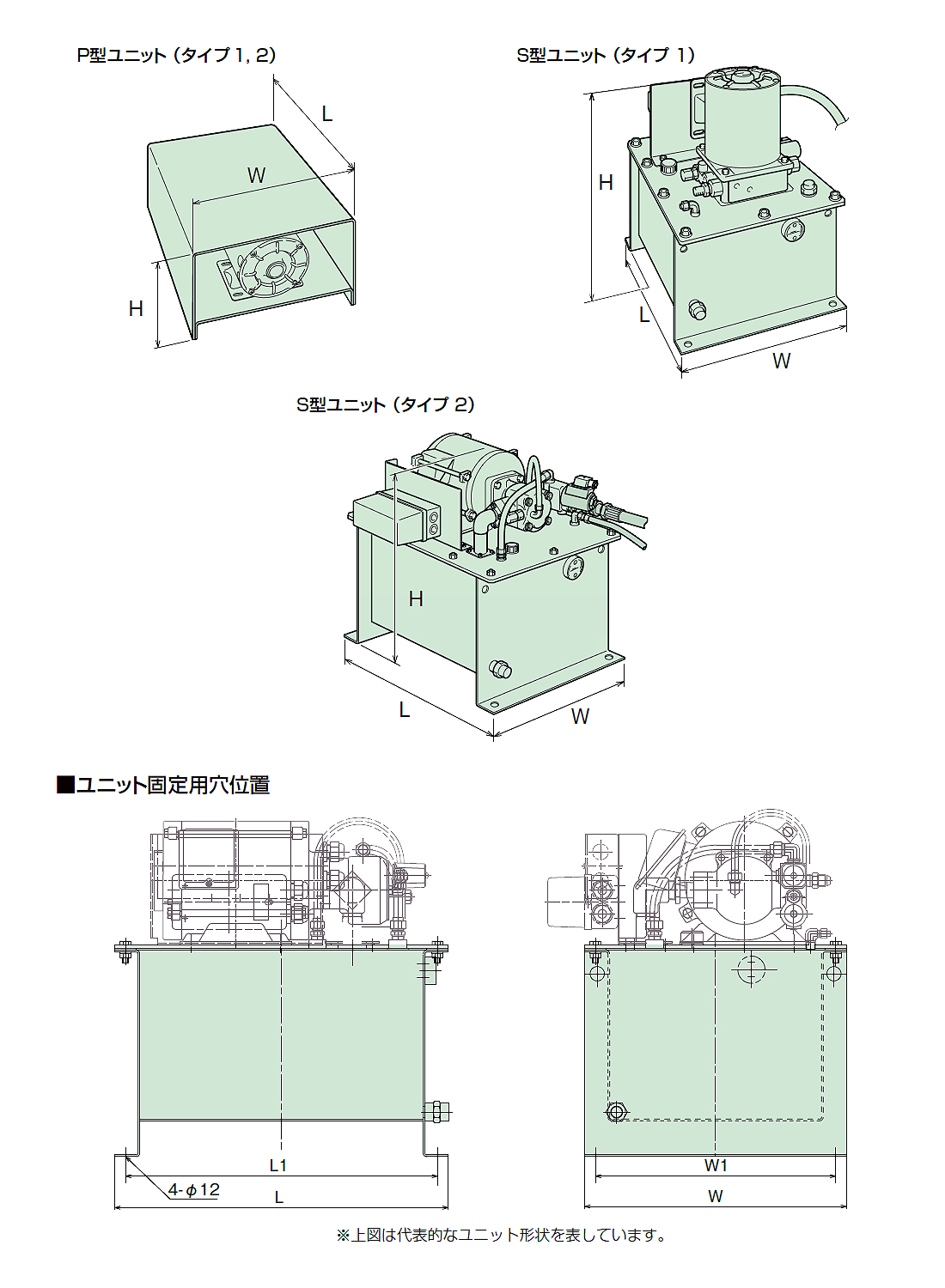 P型ユニット（タイプ 1, 2）

L

W

H

S型ユニット（タイプ 1）

H

L

W

S型ユニット（タイプ 2）

H

L

W

■ユニット固定用穴位置

L1

4-$\phi$12

L

W1

W

※上図は代表的なユニット形状を表しています。