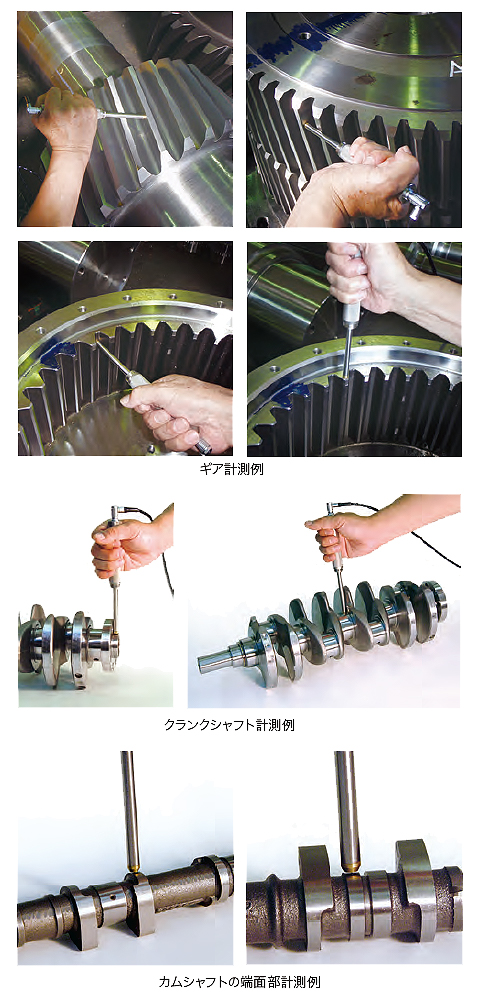 ギア計測例

クランクシャフト計測例

カムシャフトの端面部計測例