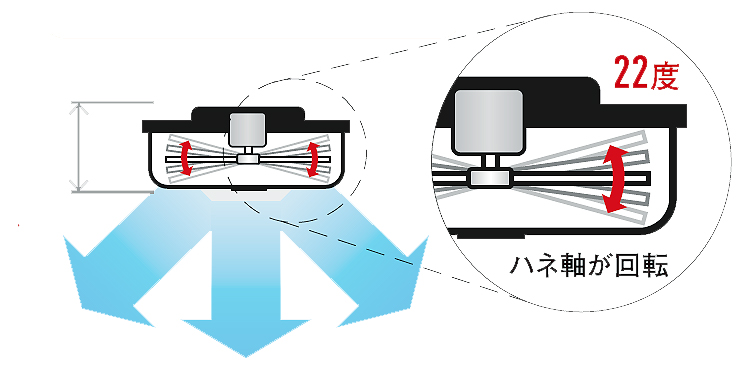 22度

ハネ軸が回転