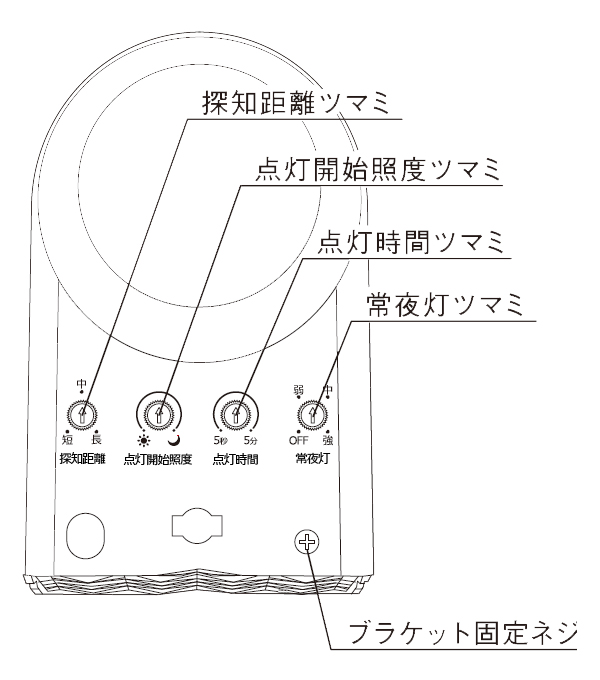 探知距離ツマミ

点灯開始照度ツマミ

点灯時間ツマミ

常夜灯ツマミ

中
短 長
探知距離

点灯開始照度

5秒 5分
点灯時間

弱 中
OFF 強
常夜灯

ブラケット固定ネジ